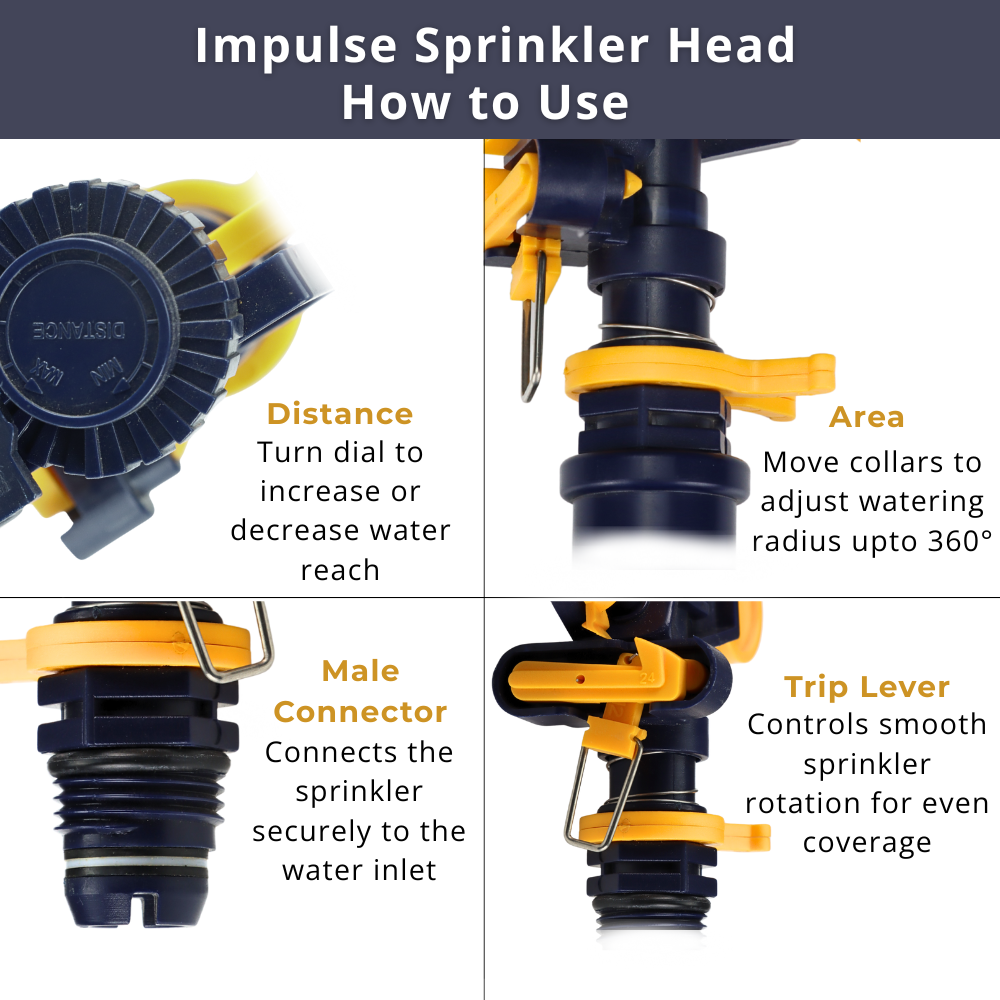 Impulse Sprinkler Head
How to Use

DISTANCE
MAX
MIN

Distance
Turn dial to increase or decrease water reach

Area
Move collars to adjust watering radius upto 360°

Male Connector
Connects the sprinkler securely to the water inlet

Trip Lever
Controls smooth sprinkler rotation for even coverage