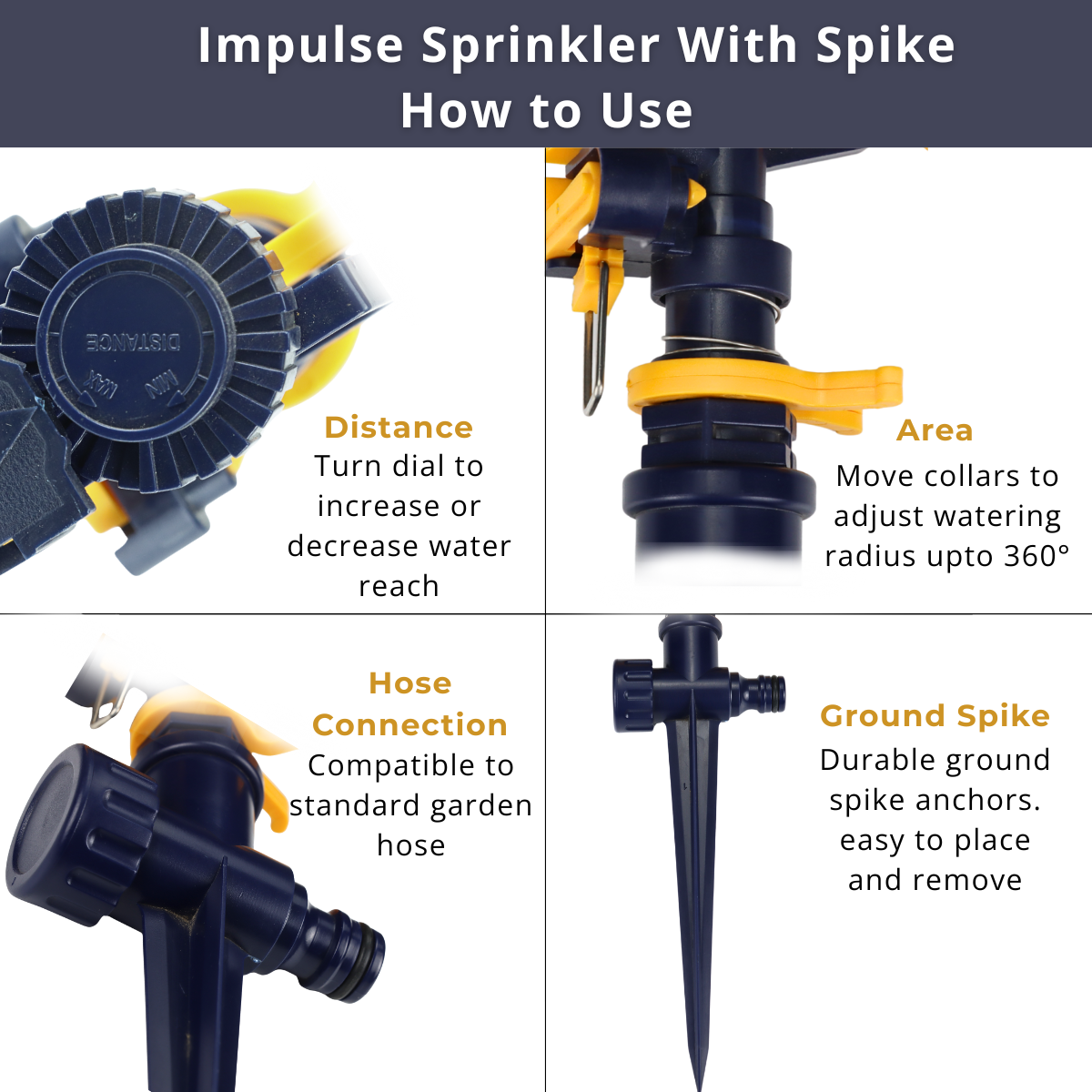 Impulse Sprinkler With Spike
How to Use

DISTANCE
MAX
MIN

Distance
Turn dial to increase or decrease water reach

Area
Move collars to adjust watering radius upto 360°

Hose Connection
Compatible to standard garden hose

Ground Spike
Durable ground spike anchors. easy to place and remove