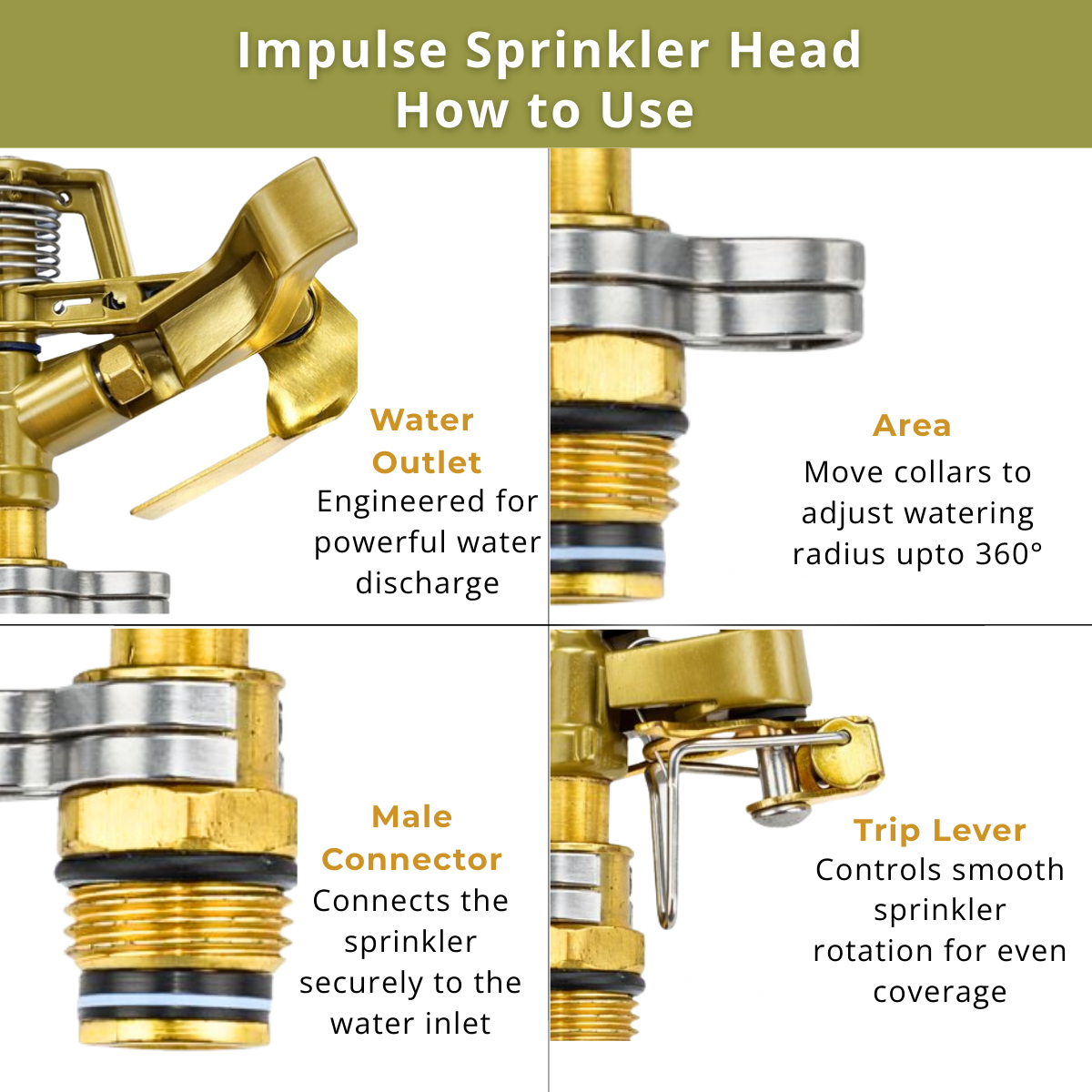 Impulse Sprinkler Head
How to Use

Water Outlet
Engineered for powerful water discharge

Area
Move collars to adjust watering radius upto 360°

Male Connector
Connects the sprinkler securely to the water inlet

Trip Lever
Controls smooth sprinkler rotation for even coverage